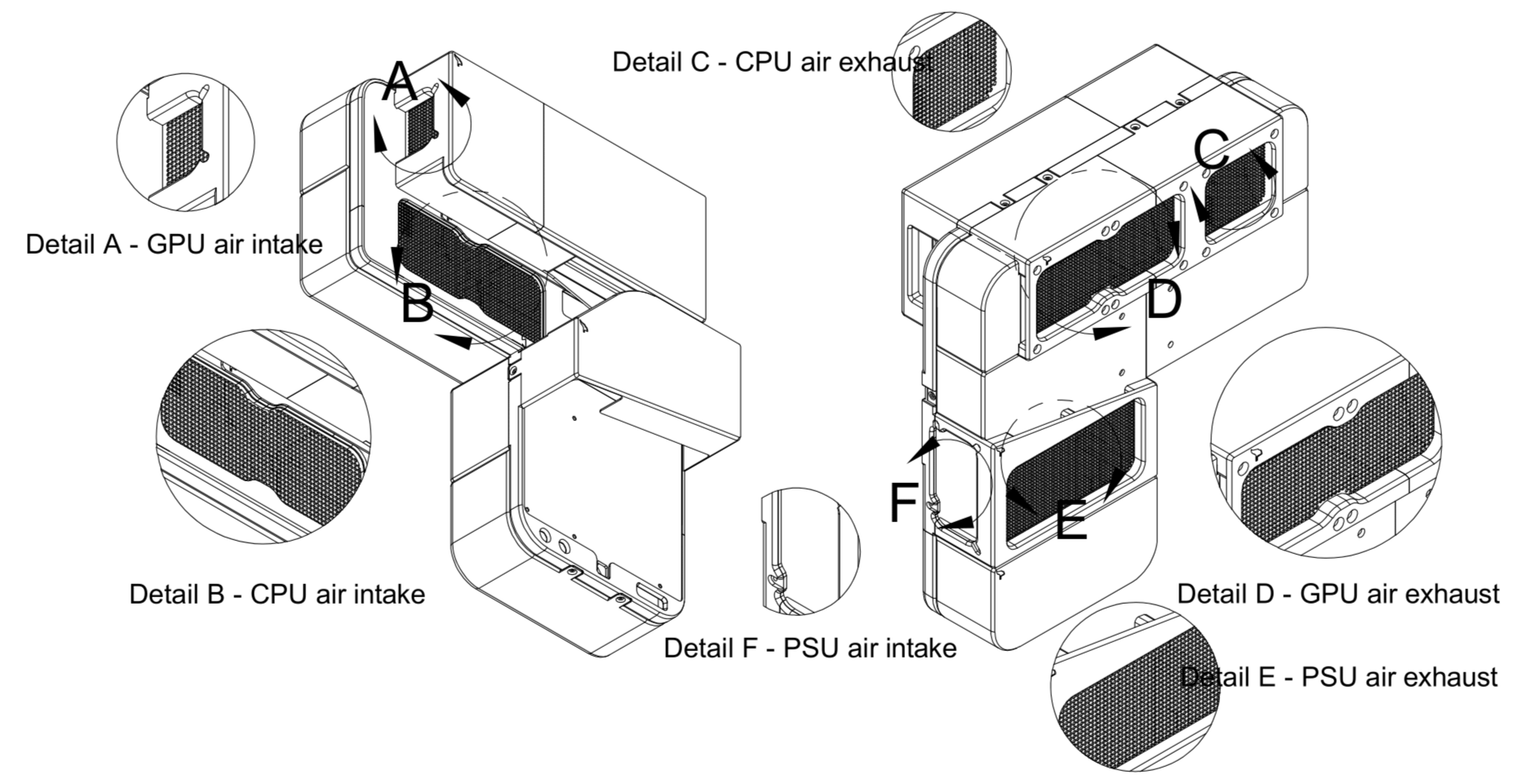 Detail C - CPU air exhaust

A

Detail A - GPU air intake

B

C

D

Detail B - CPU air intake

F

E

Detail D - GPU air exhaust

Detail F - PSU air intake

Detail E - PSU air exhaust